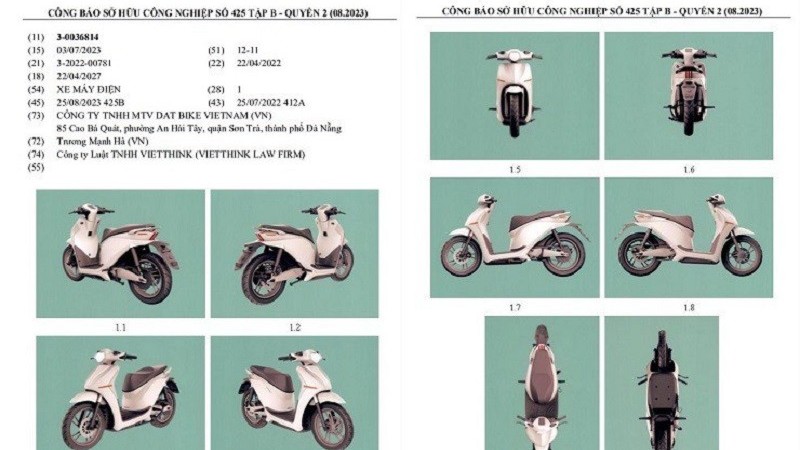 CÔNG BÁO SỞ HỮU CÔNG NGHIỆP SỐ 425 TẬP B - QUYỂN 2 (08.2023)

(11) 3-0036814
(15) 03/07/2023 (51) 12-11
(21) 3-2022-00781 (22) 22/04/2022
(18) 22/04/2027
(54) XE MÁY ĐIỆN (28) 1
(45) 25/08/2023 425B (43) 25/07/2022 412A
(73) CÔNG TY TNHH MTV DAT BIKE VIETNAM (VN)
85 Cao Bá Quát, phường An Hải Tây, quận Sơn Trà, thành phố Đà Nẵng
(72) Trương Mạnh Hà (VN)
(74) Công ty Luật TNHH VIETTHINK (VIETTHINK LAW FIRM)
(55)

1.1

1.2

CÔNG BÁO SỞ HỮU CÔNG NGHIỆP SỐ 425 TẬP B - QUYỂN 2 (08.2023)

1.5

1.6

1.7

1.8