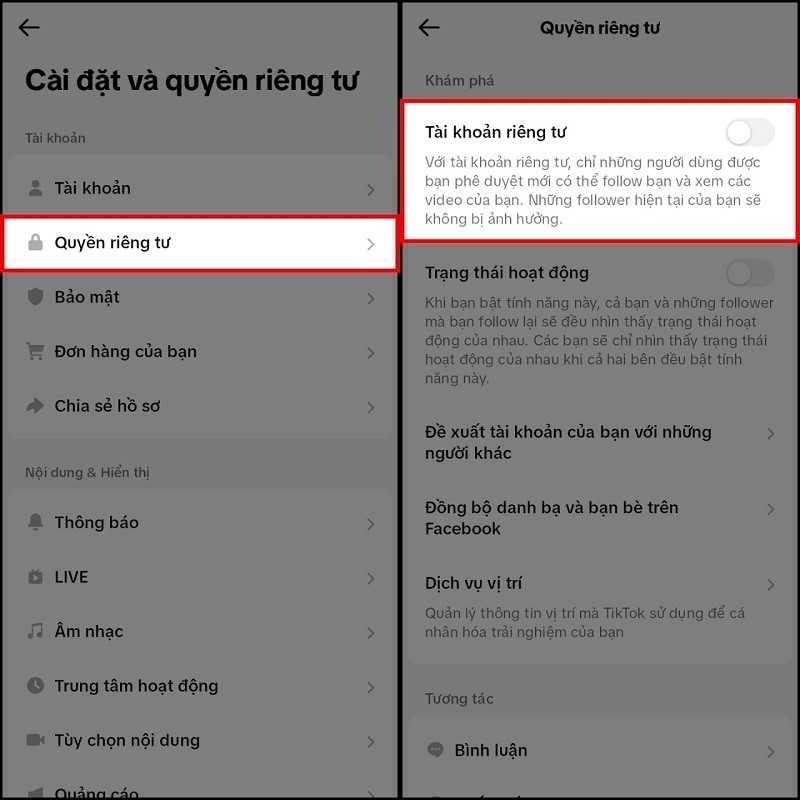 Cài đặt và quyền riêng tư

Tài khoản

Tài khoản

Quyền riêng tư

Bảo mật

Đơn hàng của bạn

Chia sẻ hồ sơ

Nội dung & Hiển thị

Thông báo

LIVE

Âm nhạc

Trung tâm hoạt động

Tùy chọn nội dung

Quảng cáo

Quyền riêng tư

Khám phá

Tài khoản riêng tư

Với tài khoản riêng tư, chỉ những người dùng được bạn phê duyệt mới có thể follow bạn và xem các video của bạn. Những follower hiện tại của bạn sẽ không bị ảnh hưởng.

Trạng thái hoạt động

Khi bạn bật tính năng này, cả bạn và những follower mà bạn follow lại sẽ đều nhìn thấy trạng thái hoạt động của nhau. Các bạn sẽ chỉ nhìn thấy trạng thái hoạt động của nhau khi cả hai bên đều bật tính năng này.

Đề xuất tài khoản của bạn với những người khác

Đồng bộ danh bạ và bạn bè trên Facebook

Dịch vụ vị trí

Quản lý thông tin vị trí mà TikTok sử dụng để cá nhân hóa trải nghiệm của bạn

Tương tác

Bình luận