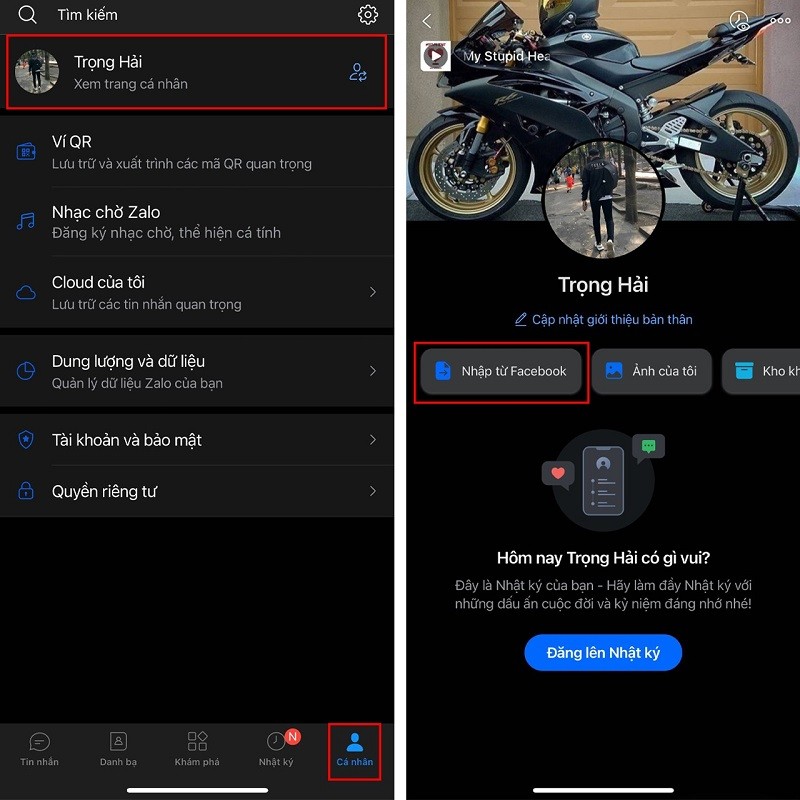 Tìm kiếm

Trọng Hải
Xem trang cá nhân

Ví QR
Lưu trữ và xuất trình các mã QR quan trọng

Nhạc chờ Zalo
Đăng ký nhạc chờ, thể hiện cá tính

Cloud của tôi
Lưu trữ các tin nhắn quan trọng

Dung lượng và dữ liệu
Quản lý dữ liệu Zalo của bạn

Tài khoản và bảo mật

Quyền riêng tư

Tin nhắn
Danh bạ
Khám phá
N
Nhật ký
Cá nhân

My Stupid Hea

Trọng Hải

Cập nhật giới thiệu bản thân

Nhập từ Facebook
Ảnh của tôi
Kho kh

Hôm nay Trọng Hải có gì vui?

Đây là Nhật ký của bạn - Hãy làm đầy Nhật ký với những dấu ấn cuộc đời và kỷ niệm đáng nhớ nhé!

Đăng lên Nhật ký