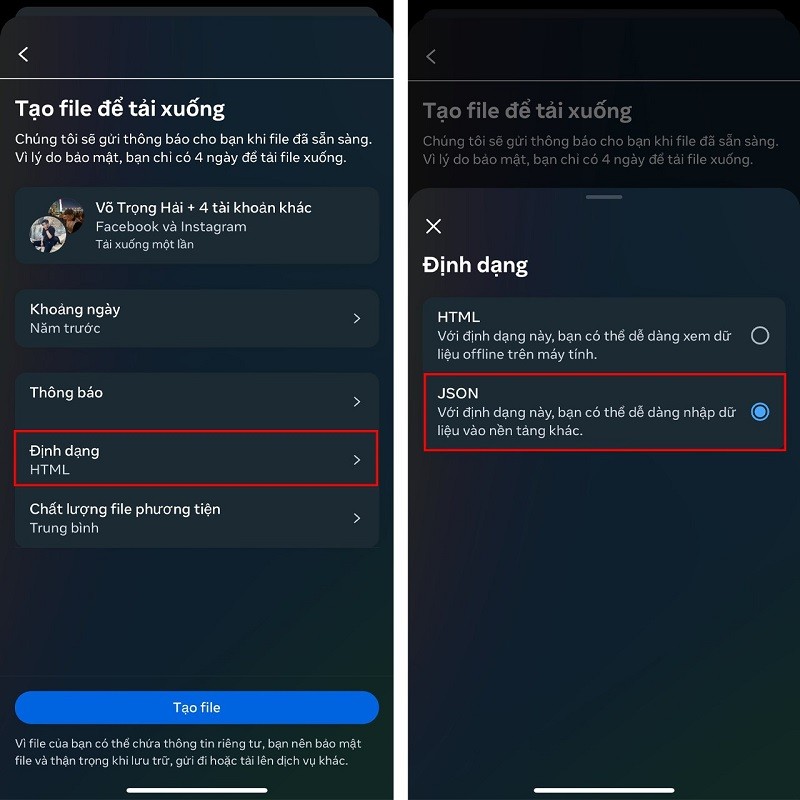 Tạo file để tải xuống

Chúng tôi sẽ gửi thông báo cho bạn khi file đã sẵn sàng. Vì lý do bảo mật, bạn chỉ có 4 ngày để tải file xuống.

Võ Trọng Hải + 4 tài khoản khác
Facebook và Instagram
Tải xuống một lần

Khoảng ngày
Năm trước

Thông báo

Định dạng
HTML

Chất lượng file phương tiện
Trung bình

Tạo file

Vì file của bạn có thể chứa thông tin riêng tư, bạn nên bảo mật file và thận trọng khi lưu trữ, gửi đi hoặc tải lên dịch vụ khác.

Tạo file để tải xuống

Chúng tôi sẽ gửi thông báo cho bạn khi file đã sẵn sàng. Vì lý do bảo mật, bạn chỉ có 4 ngày để tải file xuống.

Định dạng

HTML
Với định dạng này, bạn có thể dễ dàng xem dữ liệu offline trên máy tính.

JSON
Với định dạng này, bạn có thể dễ dàng nhập dữ liệu vào nền tảng khác.