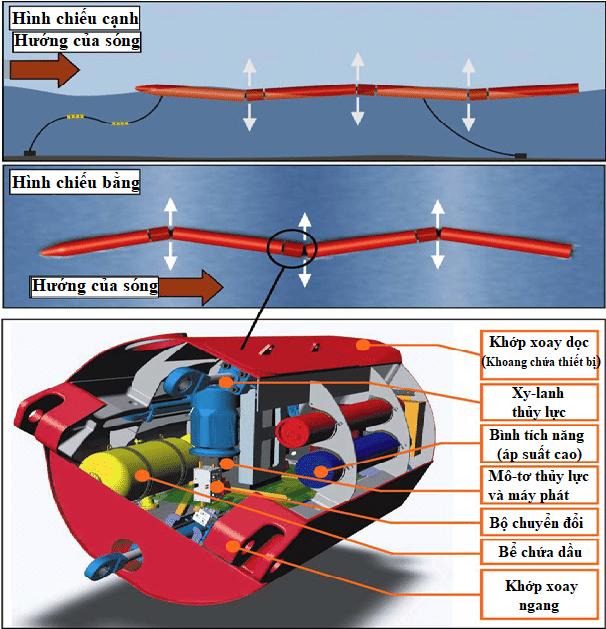 Hình chiếu cạnh
Hướng của sóng

Hình chiếu bằng
Hướng của sóng

Khớp xoay dọc (Khoang chứa thiết bị)
Xy-lanh thủy lực
Bình tích năng (áp suất cao)
Mô-tơ thủy lực và máy phát
Bộ chuyển đổi
Bể chứa dầu
Khớp xoay ngang