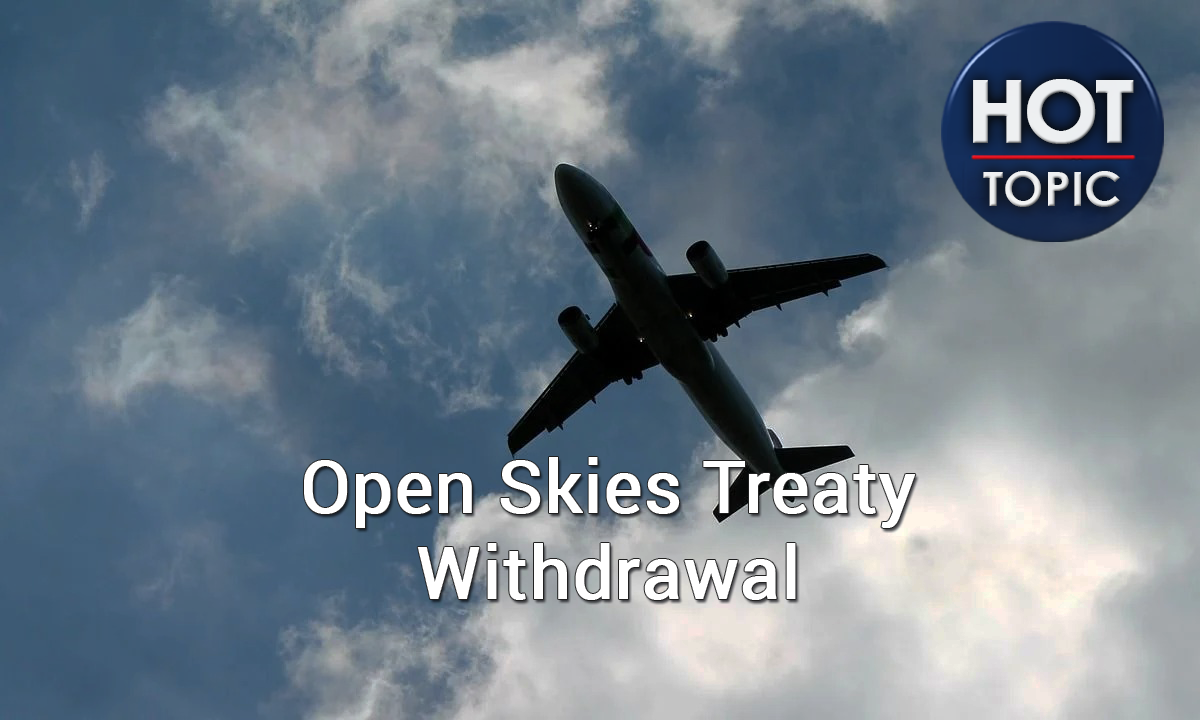 HOT
TOPIC

Open Skies Treaty
Withdrawal