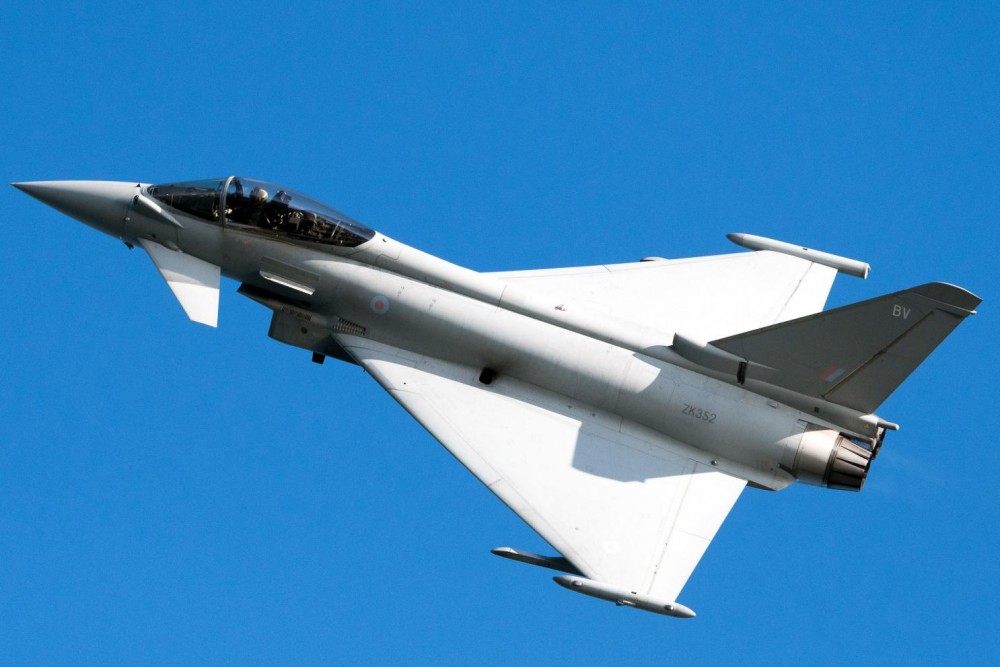 BV

ZK352