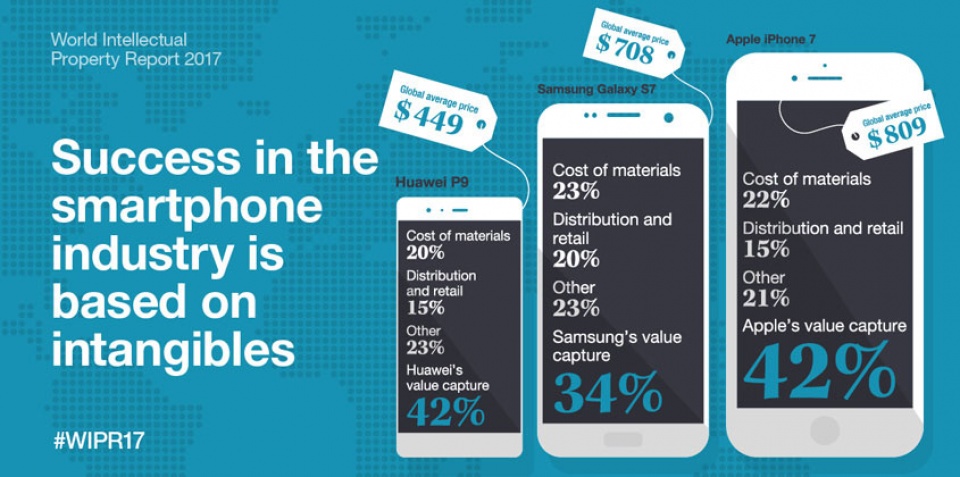 World Intellectual Property Report 2017

Success in the smartphone industry is based on intangibles

#WIPR17

Global average price
$ 449

Huawei P9

Cost of materials
20%
Distribution and retail
15%
Other
23%
Huawei's value capture
42%

Global average price
$ 708

Samsung Galaxy S7

Cost of materials
23%
Distribution and retail
20%
Other
23%
Samsung's value capture
34%

Apple iPhone 7

Global average price
$ 809

Cost of materials
22%
Distribution and retail
15%
Other
21%
Apple's value capture
42%