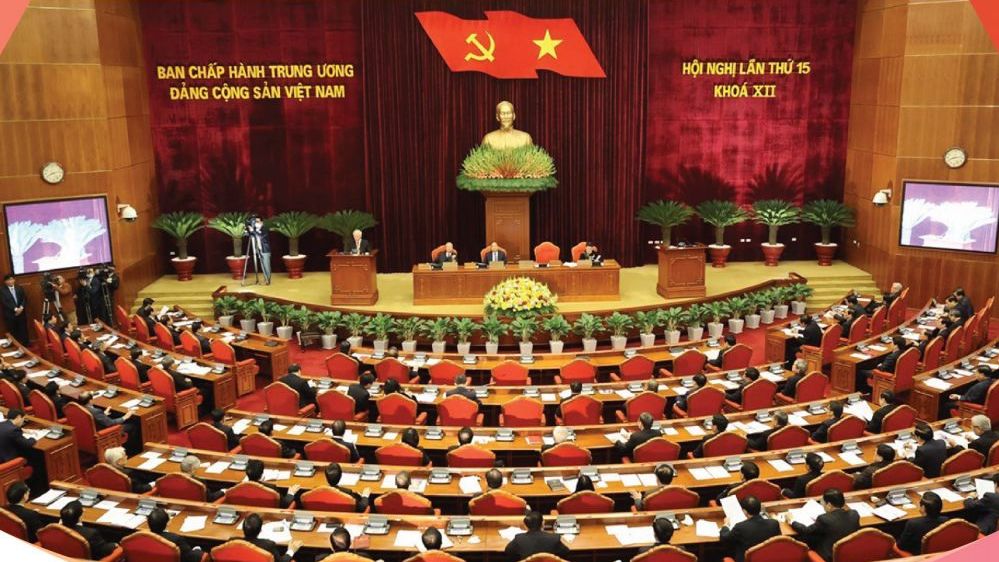 BAN CHẤP HÀNH TRUNG ƯƠNG
ĐẢNG CỘNG SẢN VIỆT NAM

HỘI NGHỊ LẦN THỨ 15
KHOÁ XII