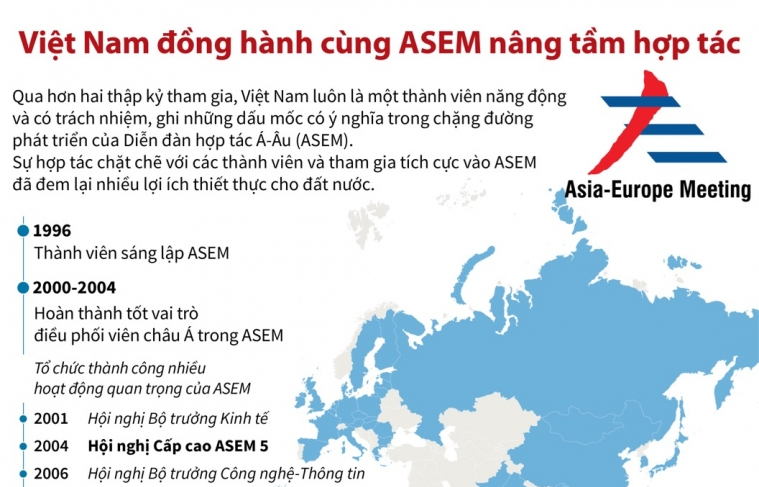 Việt Nam đồng hành cùng ASEM nâng tầm hợp tác

Qua hơn hai thập kỷ tham gia, Việt Nam luôn là một thành viên năng động và có trách nhiệm, ghi những dấu mốc có ý nghĩa trong chặng đường phát triển của Diễn đàn hợp tác Á-Âu (ASEM).
Sự hợp tác chặt chẽ với các thành viên và tham gia tích cực vào ASEM đã đem lại nhiều lợi ích thiết thực cho đất nước.

Asia-Europe Meeting

1996
Thành viên sáng lập ASEM

2000-2004
Hoàn thành tốt vai trò điều phối viên châu Á trong ASEM

Tổ chức thành công nhiều hoạt động quan trọng của ASEM

2001 Hội nghị Bộ trưởng Kinh tế
2004 Hội nghị Cấp cao ASEM 5
2006 Hội nghị Bộ trưởng Công nghệ-Thông tin